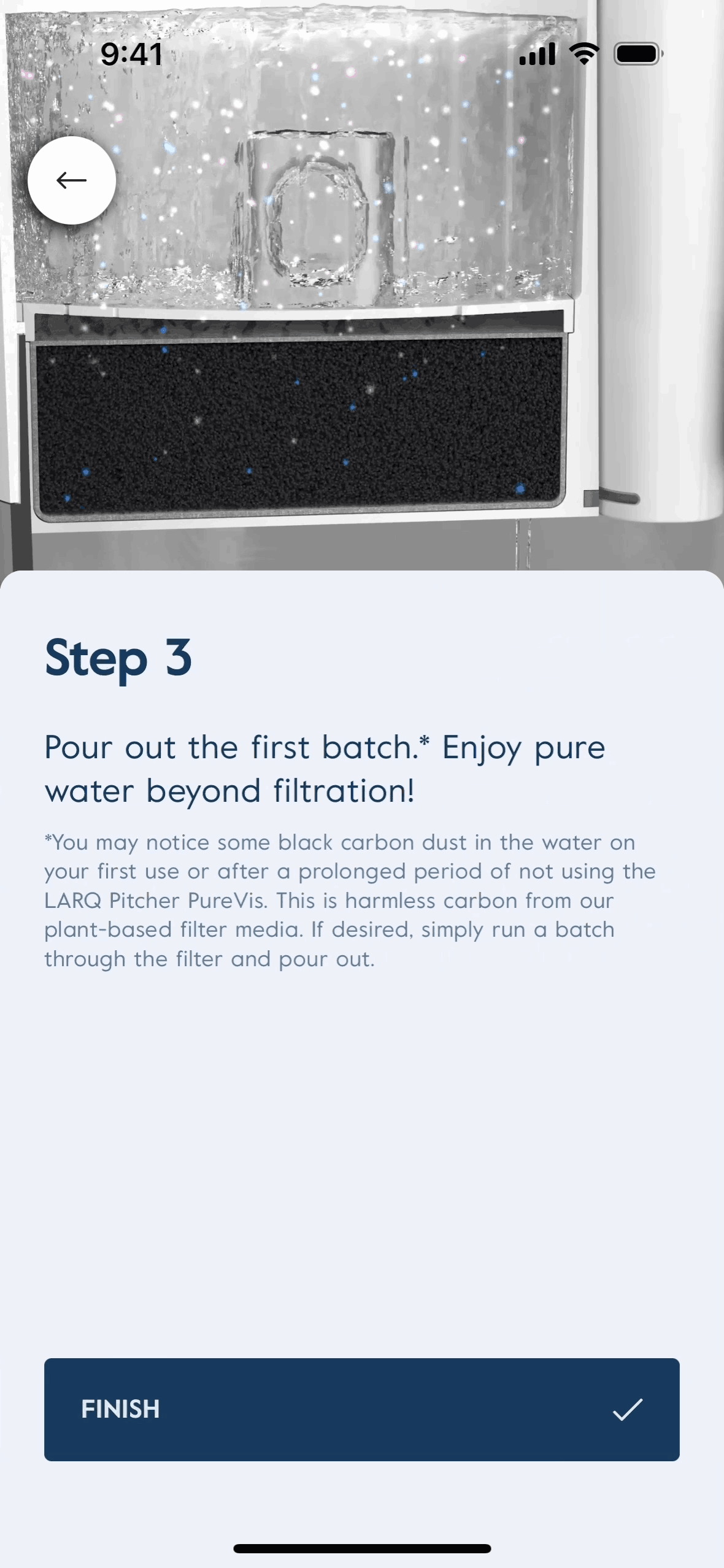 9:41

Step 3

Pour out the first batch.* Enjoy pure water beyond filtration!

*You may notice some black carbon dust in the water on your first use or after a prolonged period of not using the LARQ Pitcher PureVis. This is harmless carbon from our plant-based filter media. If desired, simply run a batch through the filter and pour out.

FINISH