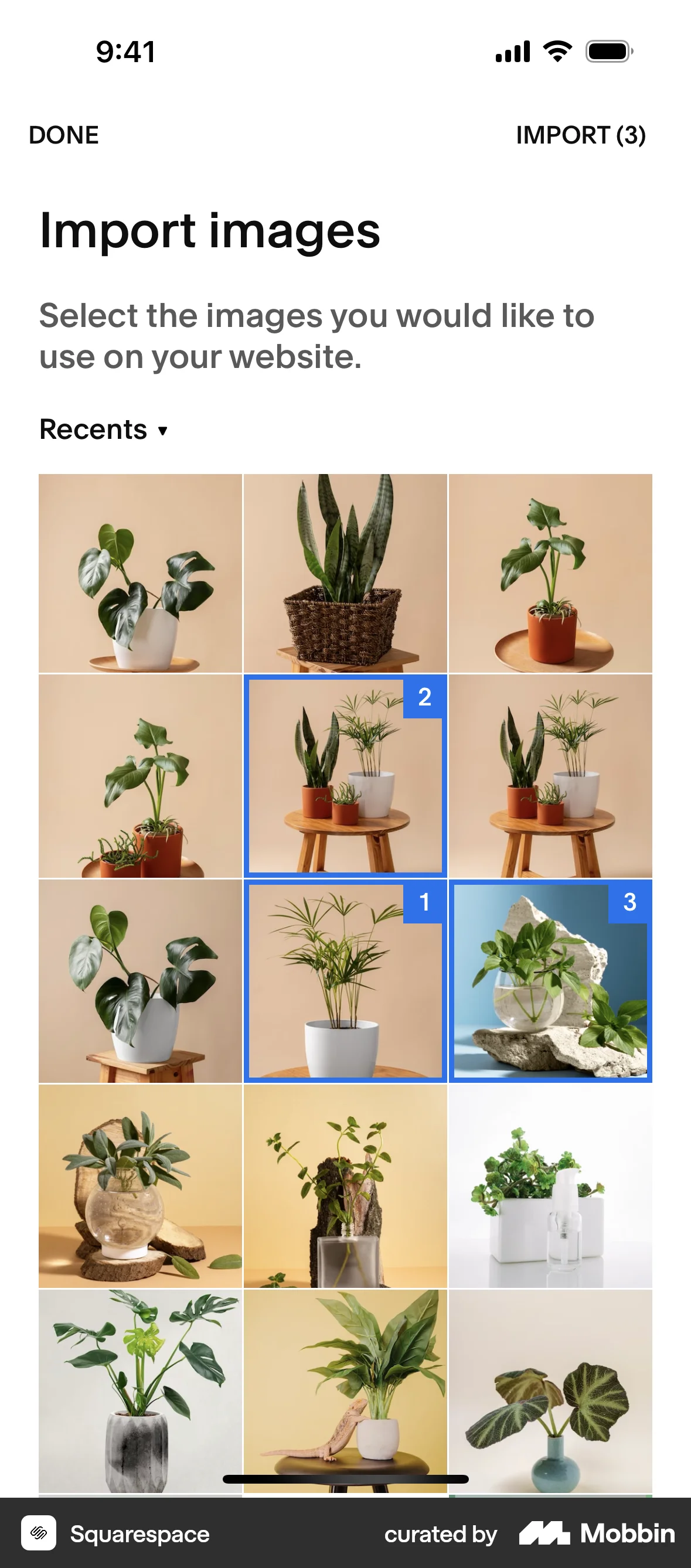 9:41

DONE

IMPORT (3)

Import images

Select the images you would like to use on your website.

Recents ▾

2

1

3

Squarespace

curated by Mobbin